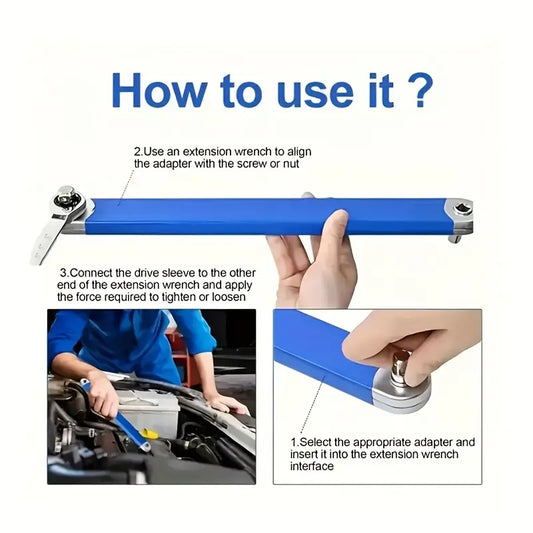 How to use it ?

2.Use an extension wrench to align the adapter with the screw or nut

3.Connect the drive sleeve to the other end of the extension wrench and apply the force required to tighten or loosen

1.Select the appropriate adapter and insert it into the extension wrench interface